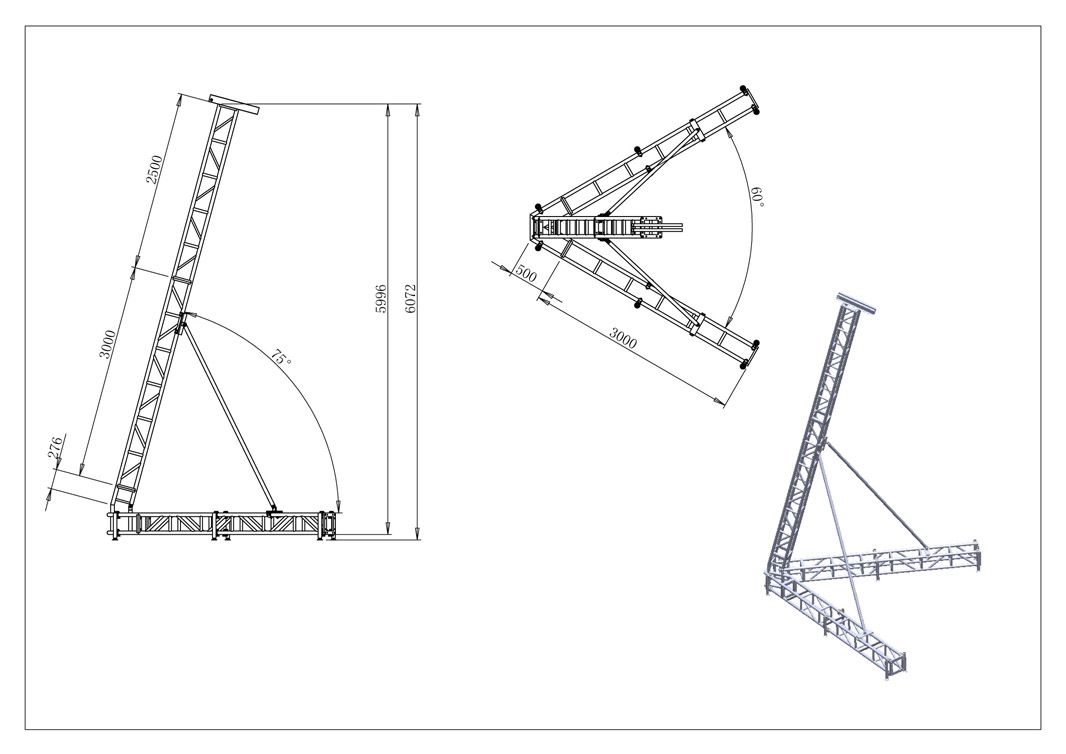 2500
3000
276
75°
5996
6072
60°
500
3000